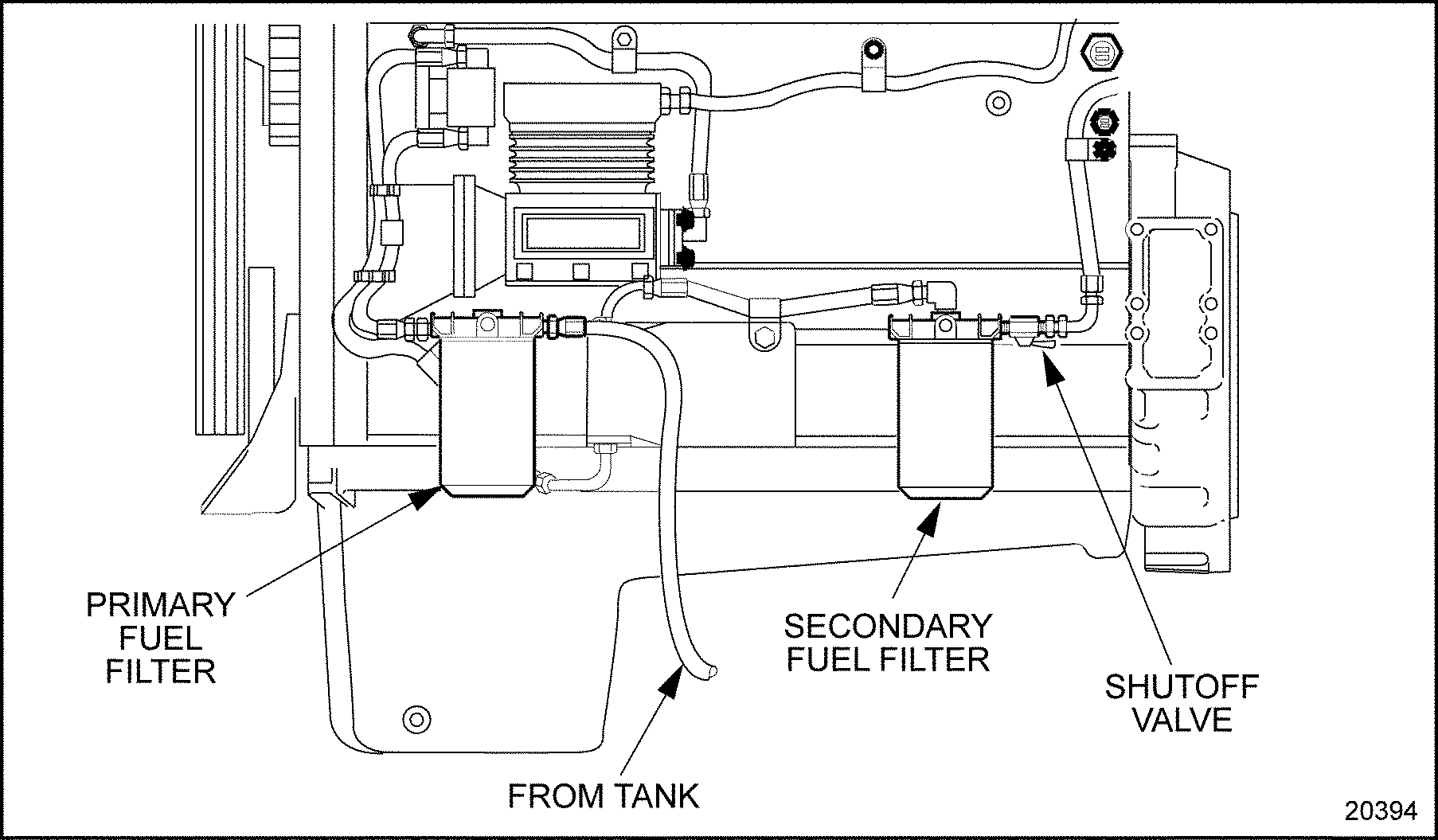 PRIMARY FUEL FILTER

SECONDARY FUEL FILTER

SHUTOFF VALVE

FROM TANK

20394