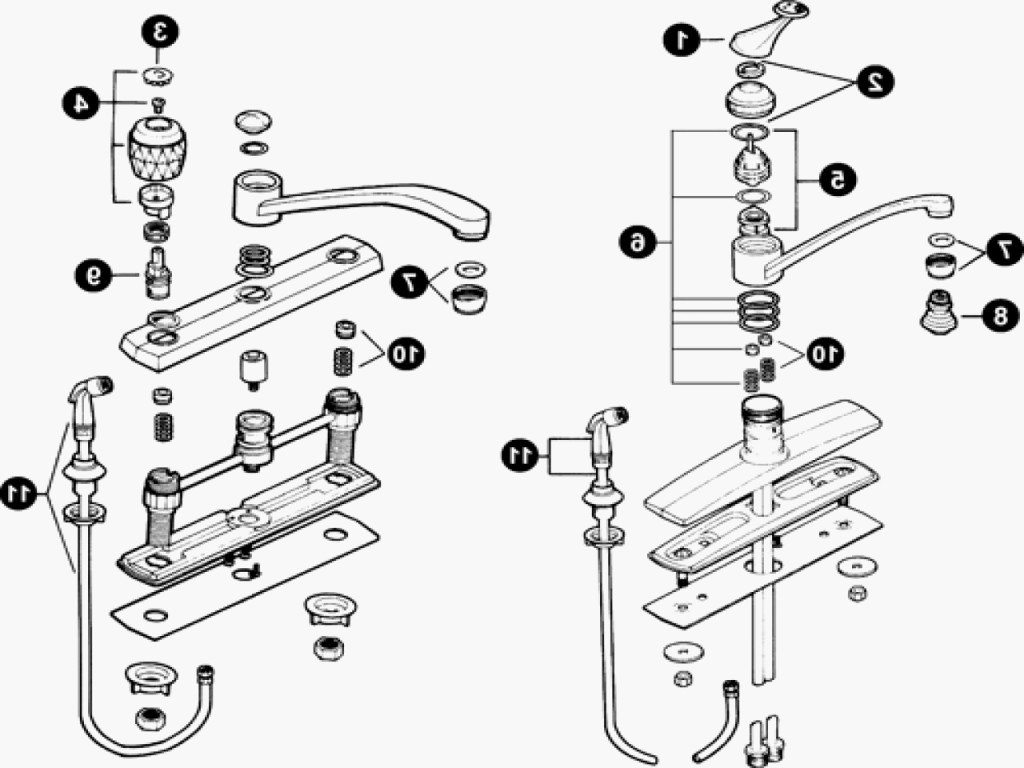 3
4
9
7
10
11
1
2
5
6
7
8
10
11