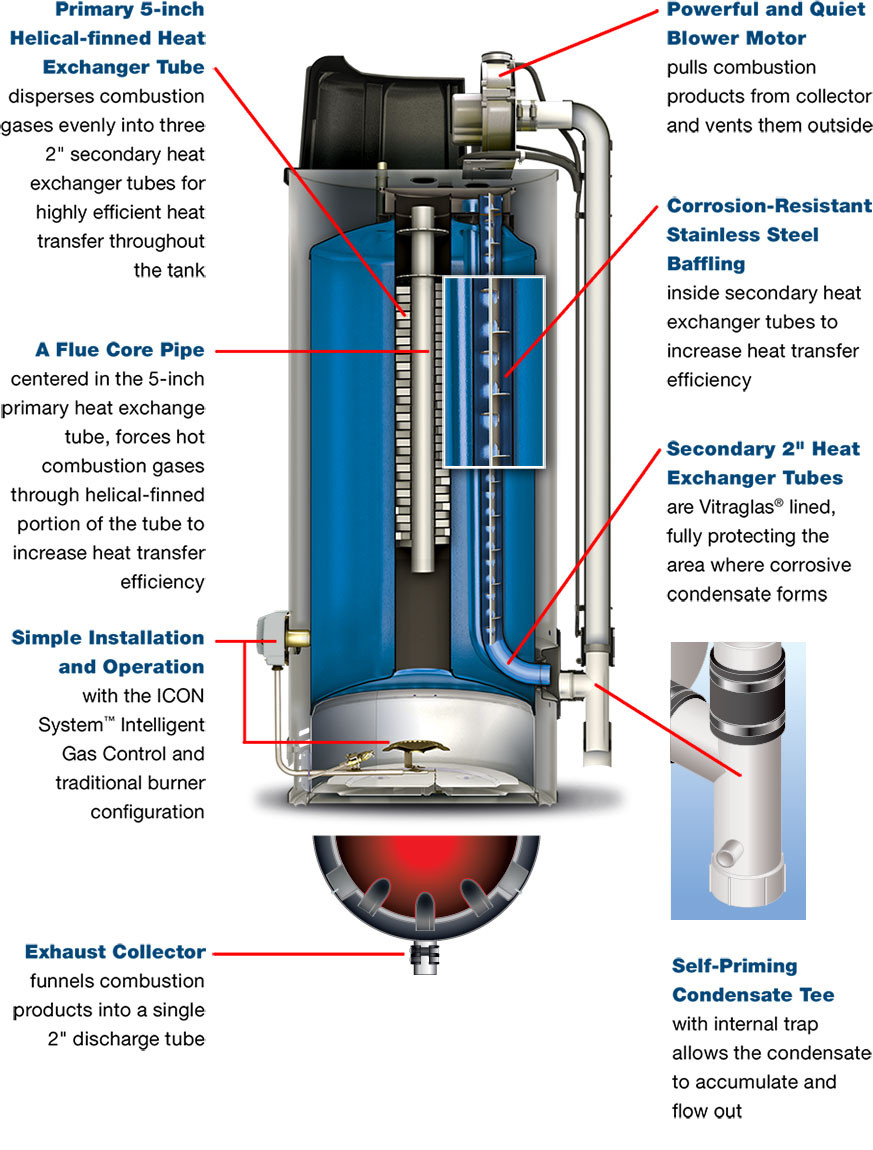 Primary 5-inch Helical-finned Heat Exchanger Tube
disperses combustion gases evenly into three 2" secondary heat exchanger tubes for highly efficient heat transfer throughout the tank

A Flue Core Pipe
centered in the 5-inch primary heat exchange tube, forces hot combustion gases through helical-finned portion of the tube to increase heat transfer efficiency

Simple Installation and Operation
with the ICON System™ Intelligent Gas Control and traditional burner configuration

Exhaust Collector
funnels combustion products into a single 2" discharge tube

Powerful and Quiet Blower Motor
pulls combustion products from collector and vents them outside

Corrosion-Resistant Stainless Steel Baffling
inside secondary heat exchanger tubes to increase heat transfer efficiency

Secondary 2" Heat Exchanger Tubes
are Vitraglas® lined, fully protecting the area where corrosive condensate forms

Self-Priming Condensate Tee
with internal trap allows the condensate to accumulate and flow out