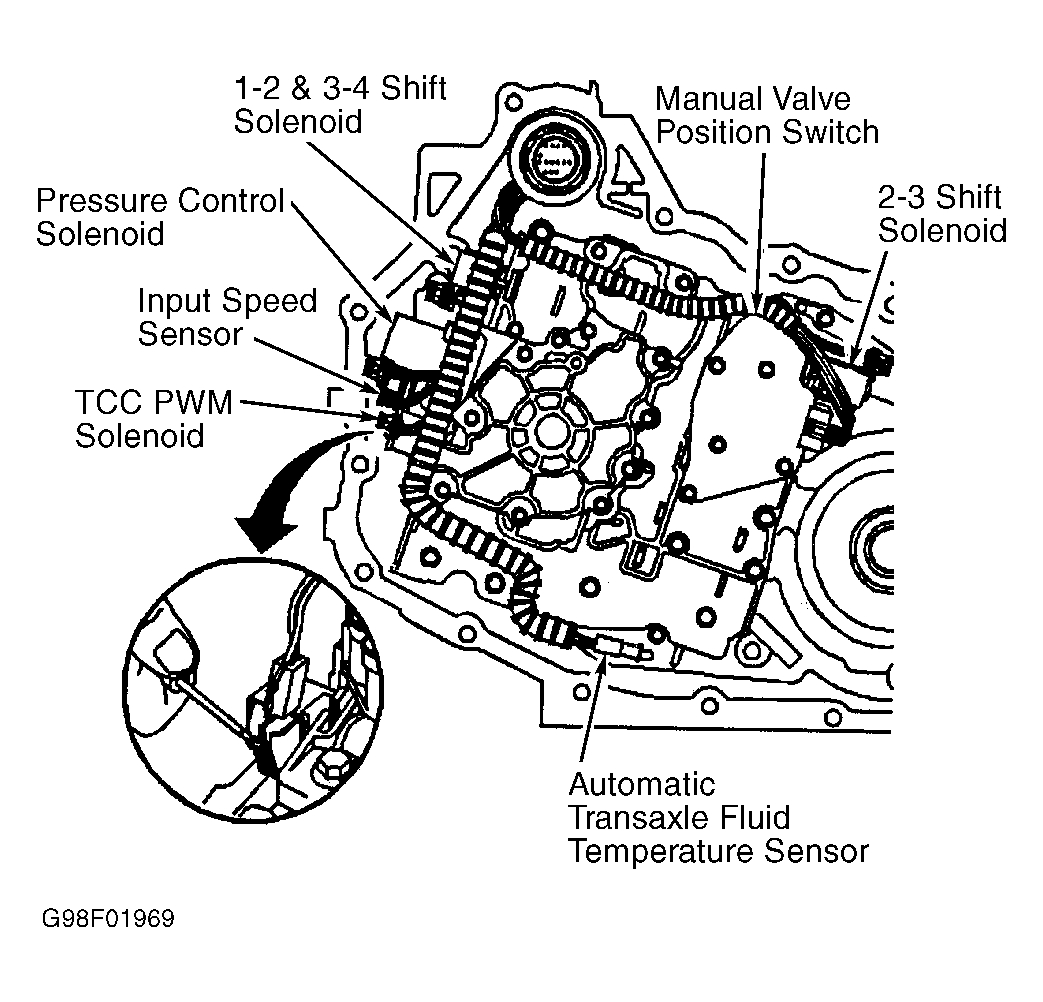 1-2 & 3-4 Shift Solenoid

Manual Valve Position Switch

Pressure Control Solenoid

2-3 Shift Solenoid

Input Speed Sensor

TCC PWM Solenoid

Automatic Transaxle Fluid Temperature Sensor

G98F01969