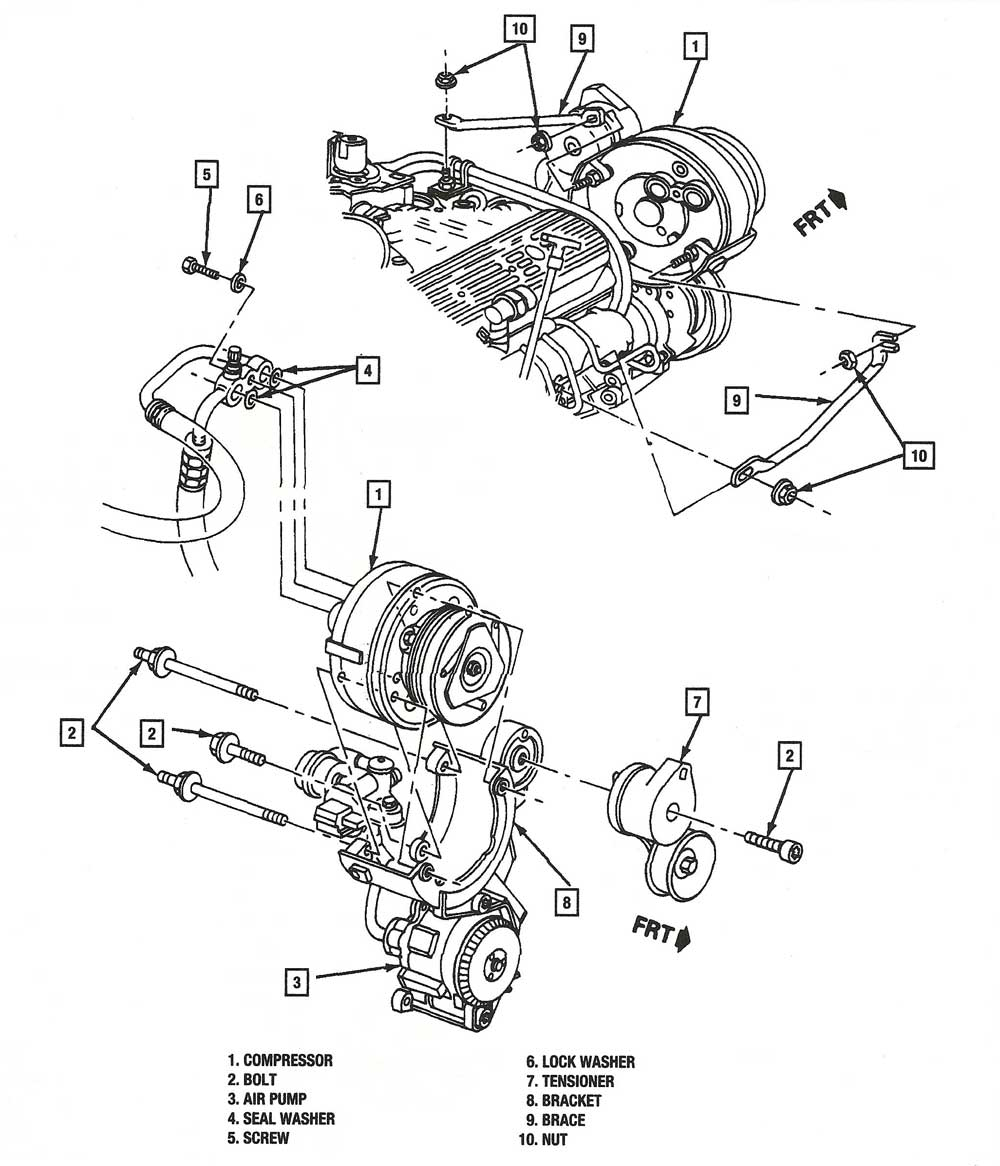 10
9
1
5
6
FRT
4
9
10
1
2
2
7
2
8
FRT
3

1. COMPRESSOR
2. BOLT
3. AIR PUMP
4. SEAL WASHER
5. SCREW

6. LOCK WASHER
7. TENSIONER
8. BRACKET
9. BRACE
10. NUT