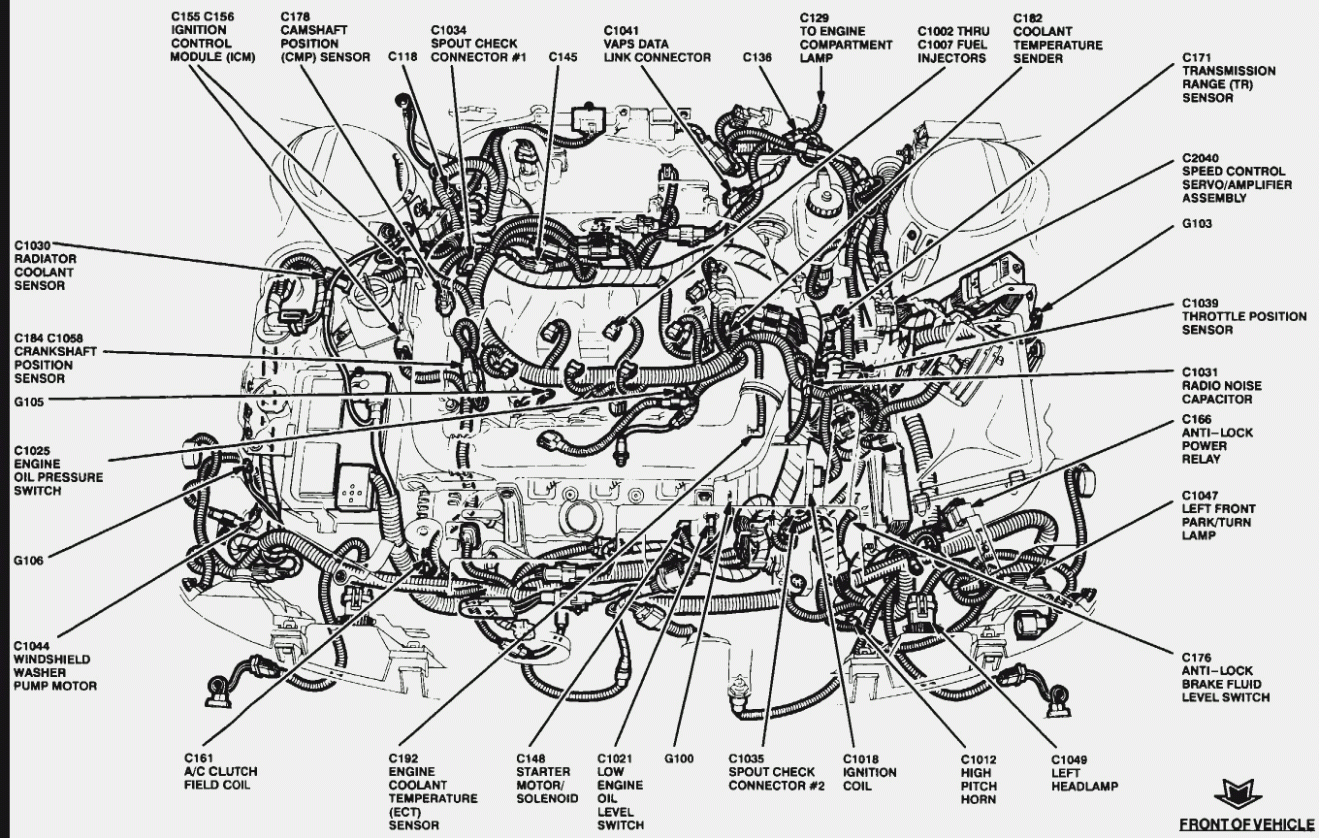 C155 C156 IGNITION CONTROL MODULE (ICM)

C178 CAMSHAFT POSITION (CMP) SENSOR

C118

C1034 SPOUT CHECK CONNECTOR #1

C145

C1041 VAPS DATA LINK CONNECTOR

C136

C129 TO ENGINE COMPARTMENT LAMP

C1002 THRU C1007 FUEL INJECTORS

C182 COOLANT TEMPERATURE SENDER

C171 TRANSMISSION RANGE (TR) SENSOR

C2040 SPEED CONTROL SERVO/AMPLIFIER ASSEMBLY

G103

C1039 THROTTLE POSITION SENSOR

C1031 RADIO NOISE CAPACITOR

C166 ANTI-LOCK POWER RELAY

C1047 LEFT FRONT PARK/TURN LAMP

C176 ANTI-LOCK BRAKE FLUID LEVEL SWITCH

C1030 RADIATOR COOLANT SENSOR

C184 C1058 CRANKSHAFT POSITION SENSOR

G105

C1025 ENGINE OIL PRESSURE SWITCH

G106

C1044 WINDSHIELD WASHER PUMP MOTOR

C161 A/C CLUTCH FIELD COIL

C192 ENGINE COOLANT TEMPERATURE (ECT) SENSOR

C148 STARTER MOTOR/ SOLENOID

C1021 LOW ENGINE OIL LEVEL SWITCH

G100

C1035 SPOUT CHECK CONNECTOR #2

C1018 IGNITION COIL

C1012 HIGH PITCH HORN

C1049 LEFT HEADLAMP

FRONT OF VEHICLE