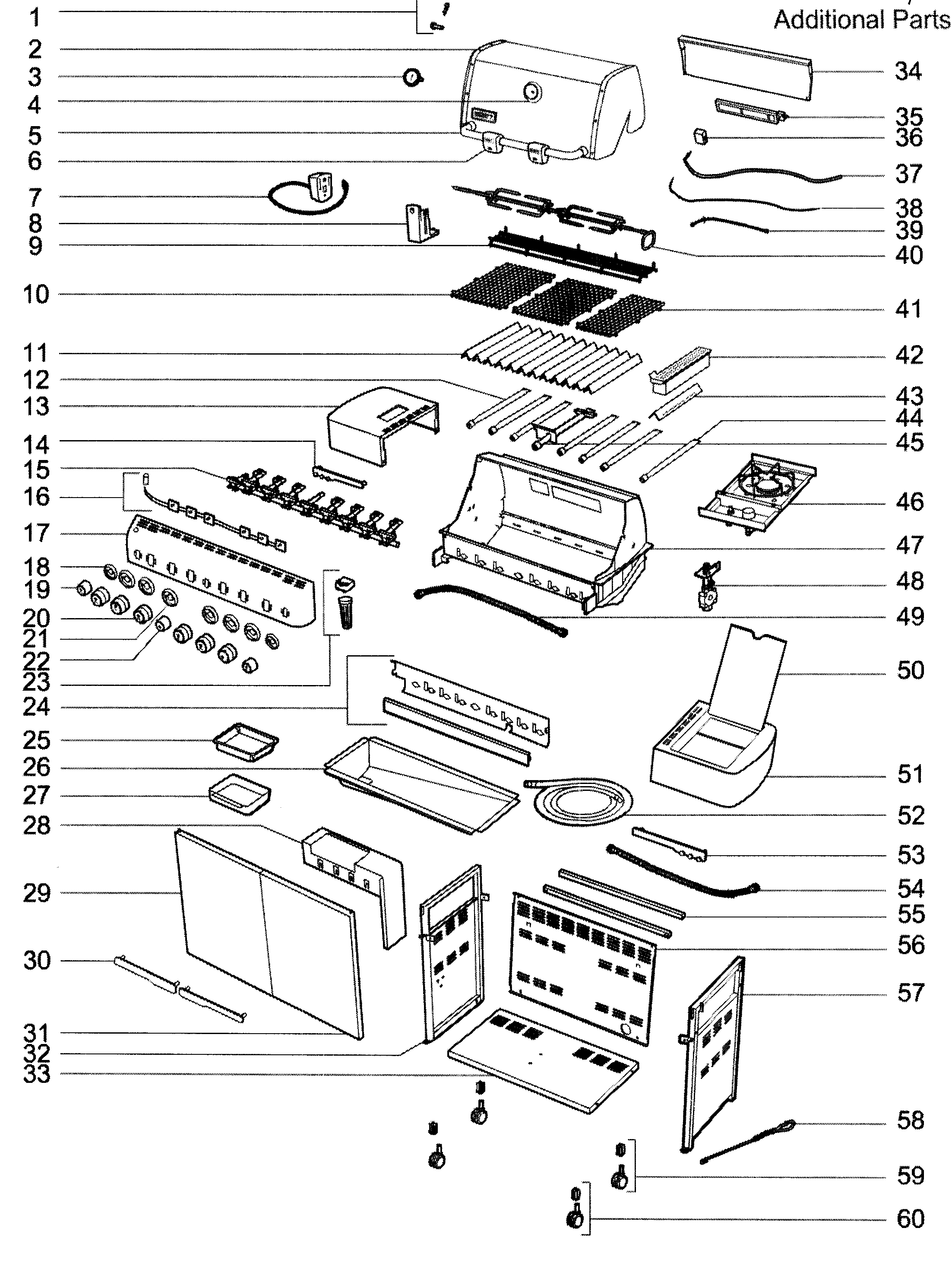 Additional Parts

1
2
3
4
5
6
7
8
9
10
11
12
13
14
15
16
17
18
19
20
21
22
23
24
25
26
27
28
29
30
31
32
33

34
35
36
37
38
39
40
41
42
43
44
45
46
47
48
49
50
51
52
53
54
55
56
57
58
59
60