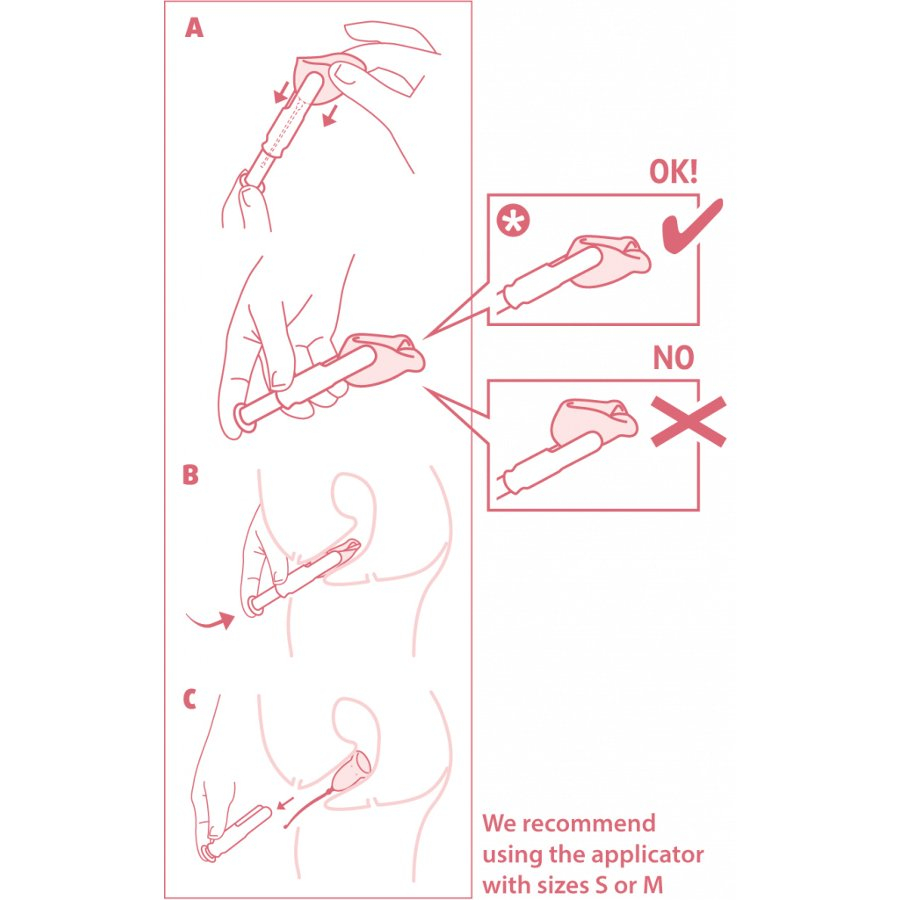 A

OK!

NO

B

C

We recommend using the applicator with sizes S or M