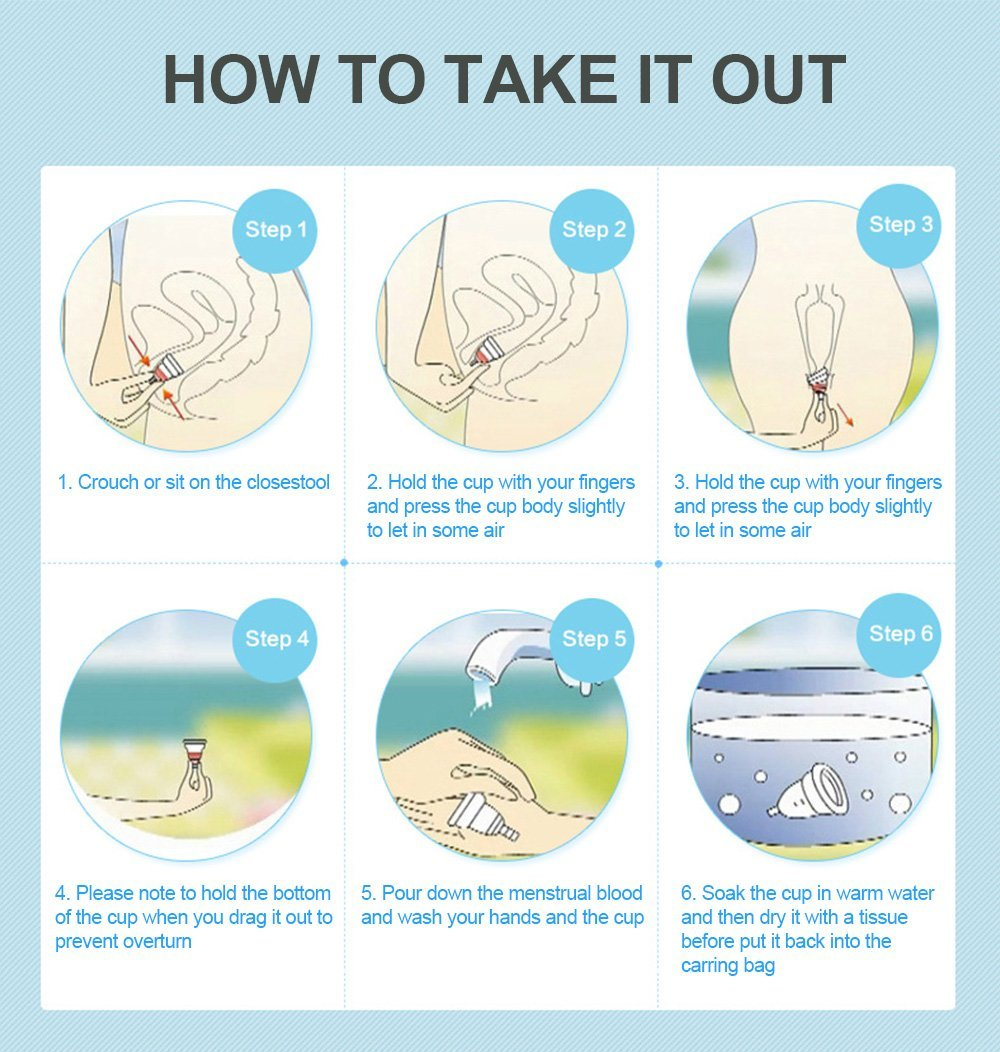 HOW TO TAKE IT OUT

Step 1

1. Crouch or sit on the closestool

Step 2

2. Hold the cup with your fingers and press the cup body slightly to let in some air

Step 3

3. Hold the cup with your fingers and press the cup body slightly to let in some air

Step 4

4. Please note to hold the bottom of the cup when you drag it out to prevent overturn

Step 5

5. Pour down the menstrual blood and wash your hands and the cup

Step 6

6. Soak the cup in warm water and then dry it with a tissue before put it back into the carring bag