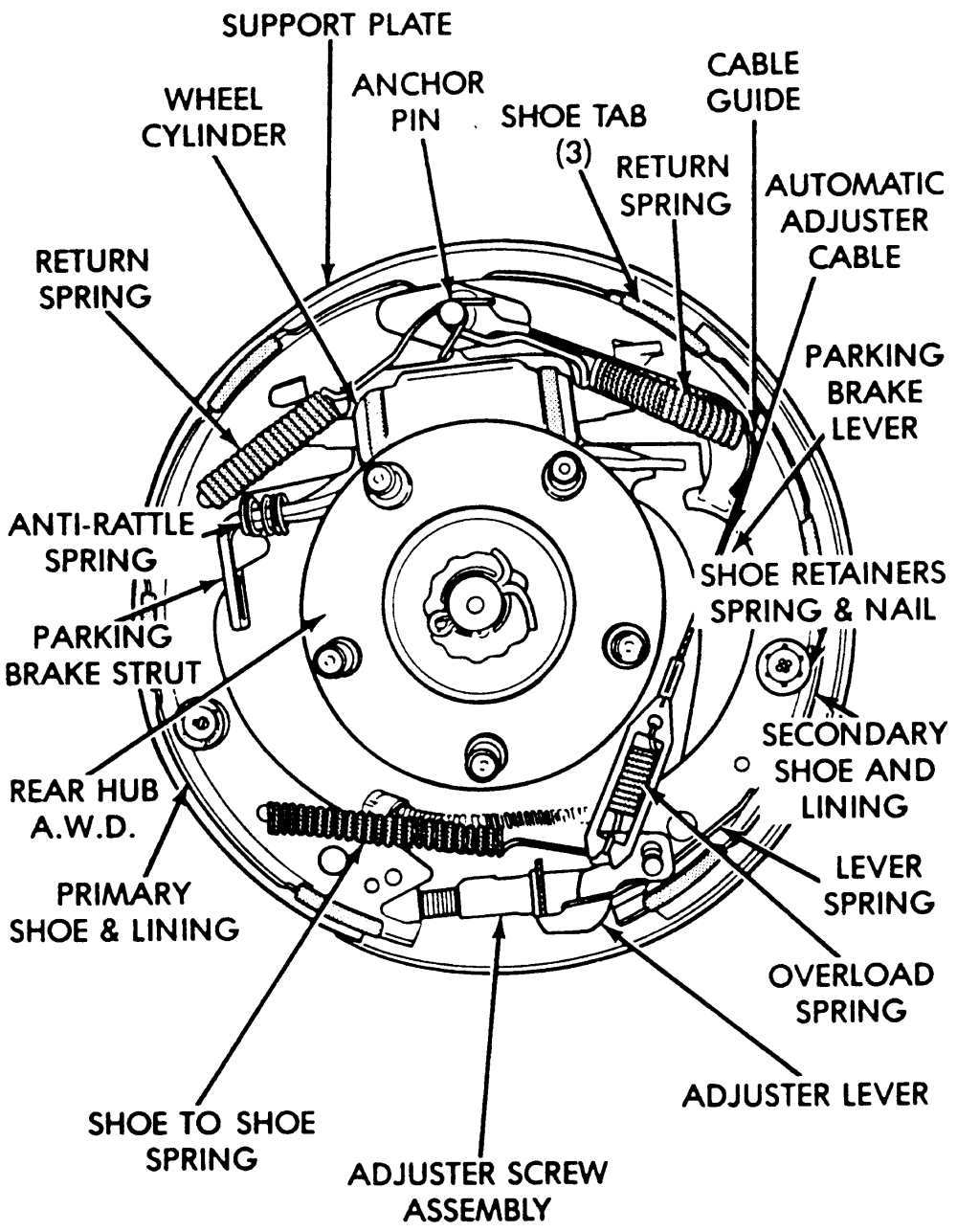 SUPPORT PLATE

WHEEL CYLINDER

ANCHOR PIN

SHOE TAB (3)

CABLE GUIDE

RETURN SPRING

AUTOMATIC ADJUSTER CABLE

RETURN SPRING

PARKING BRAKE LEVER

ANTI-RATTLE SPRING

SHOE RETAINERS SPRING & NAIL

PARKING BRAKE STRUT

SECONDARY SHOE AND LINING

REAR HUB A.W.D.

LEVER SPRING

PRIMARY SHOE & LINING

OVERLOAD SPRING

ADJUSTER LEVER

SHOE TO SHOE SPRING

ADJUSTER SCREW ASSEMBLY