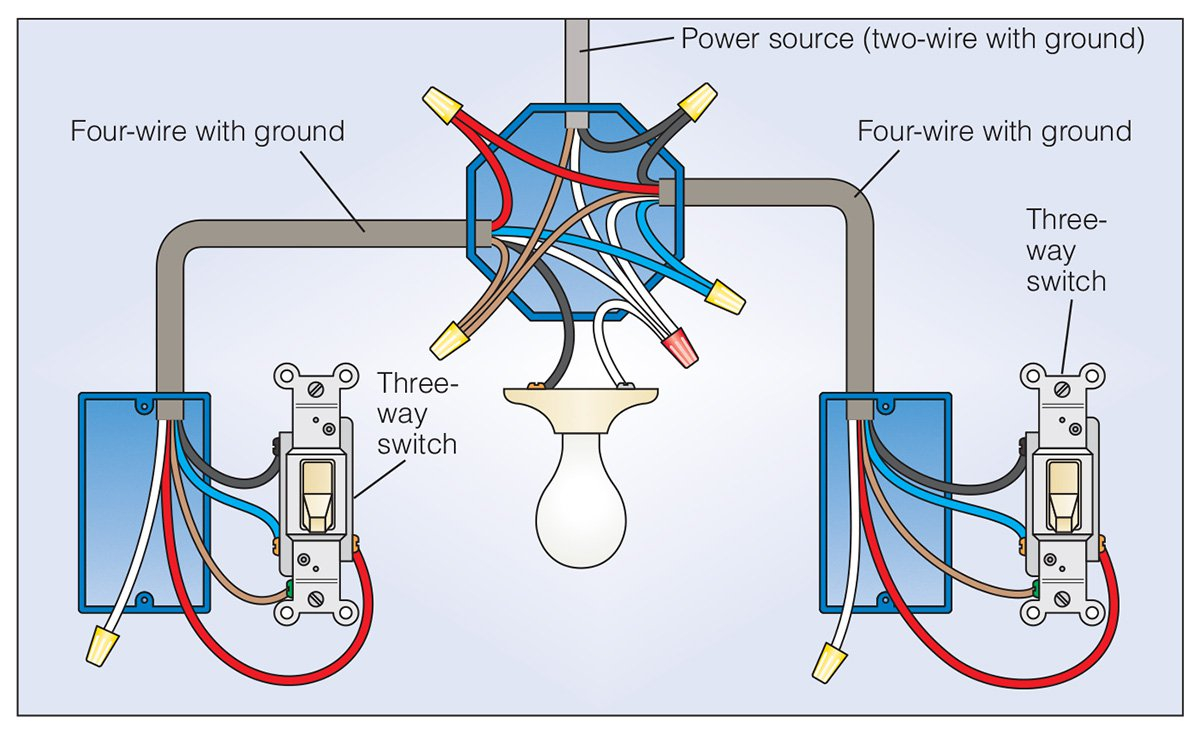 Power source (two-wire with ground)

Four-wire with ground

Four-wire with ground

Three-way switch

Three-way switch