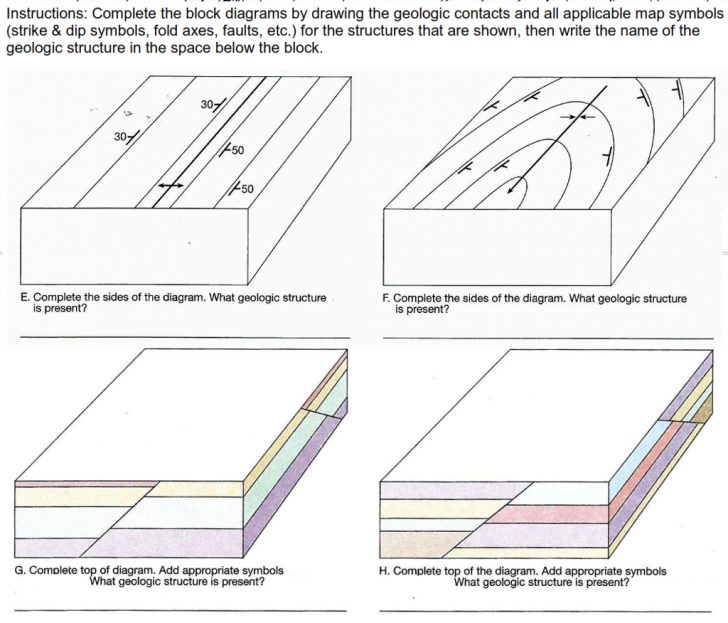 Instructions: Complete the block diagrams by drawing the geologic contacts and all applicable map symbols (strike & dip symbols, fold axes, faults, etc.) for the structures that are shown, then write the name of the geologic structure in the space below the block.

30

30

50

50

E. Complete the sides of the diagram. What geologic structure is present?

F. Complete the sides of the diagram. What geologic structure is present?

G. Complete top of diagram. Add appropriate symbols What geologic structure is present?

H. Complete top of the diagram. Add appropriate symbols What geologic structure is present?